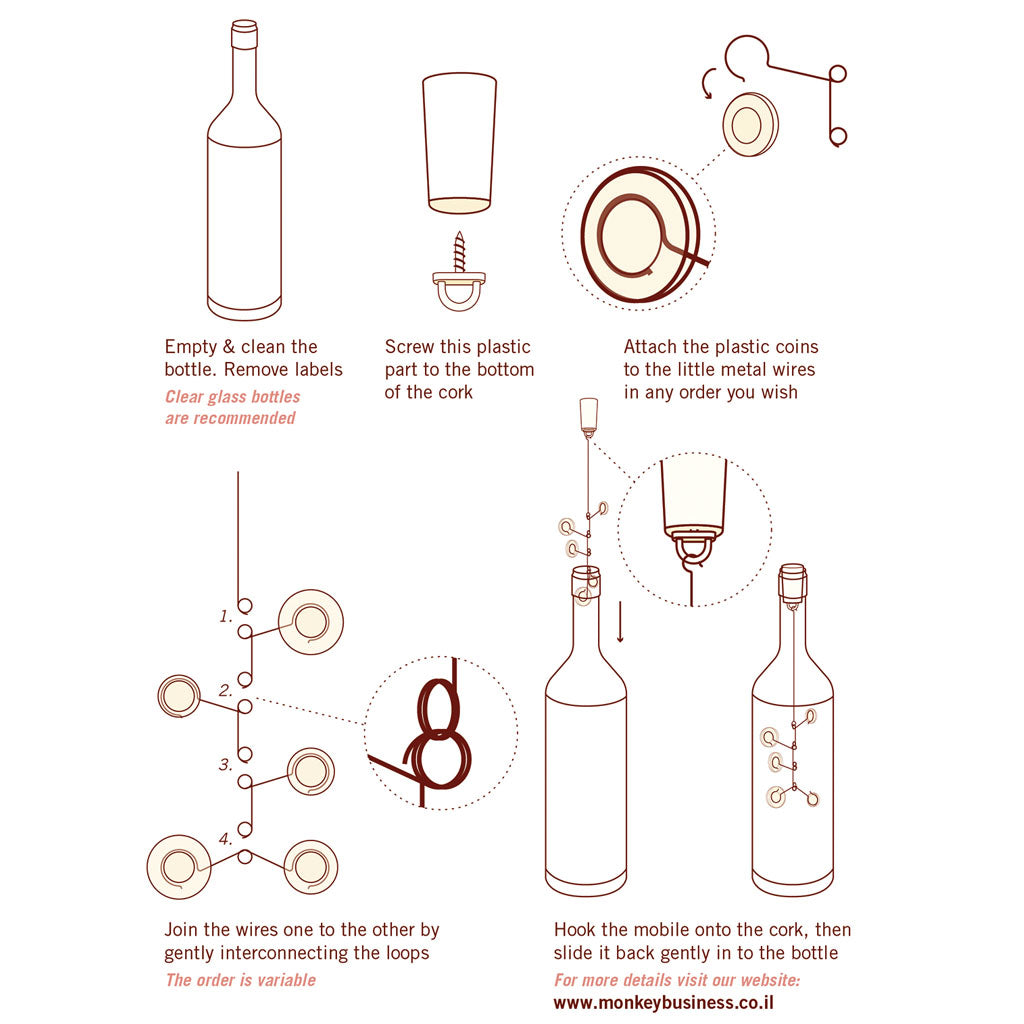 Empty & clean the bottle. Remove labels
Clear glass bottles are recommended

Screw this plastic part to the bottom of the cork

Attach the plastic coins to the little metal wires in any order you wish

1.
2.
3.
4.

Join the wires one to the other by gently interconnecting the loops
The order is variable

Hook the mobile onto the cork, then slide it back gently in to the bottle
For more details visit our website:
www.monkeybusiness.co.il