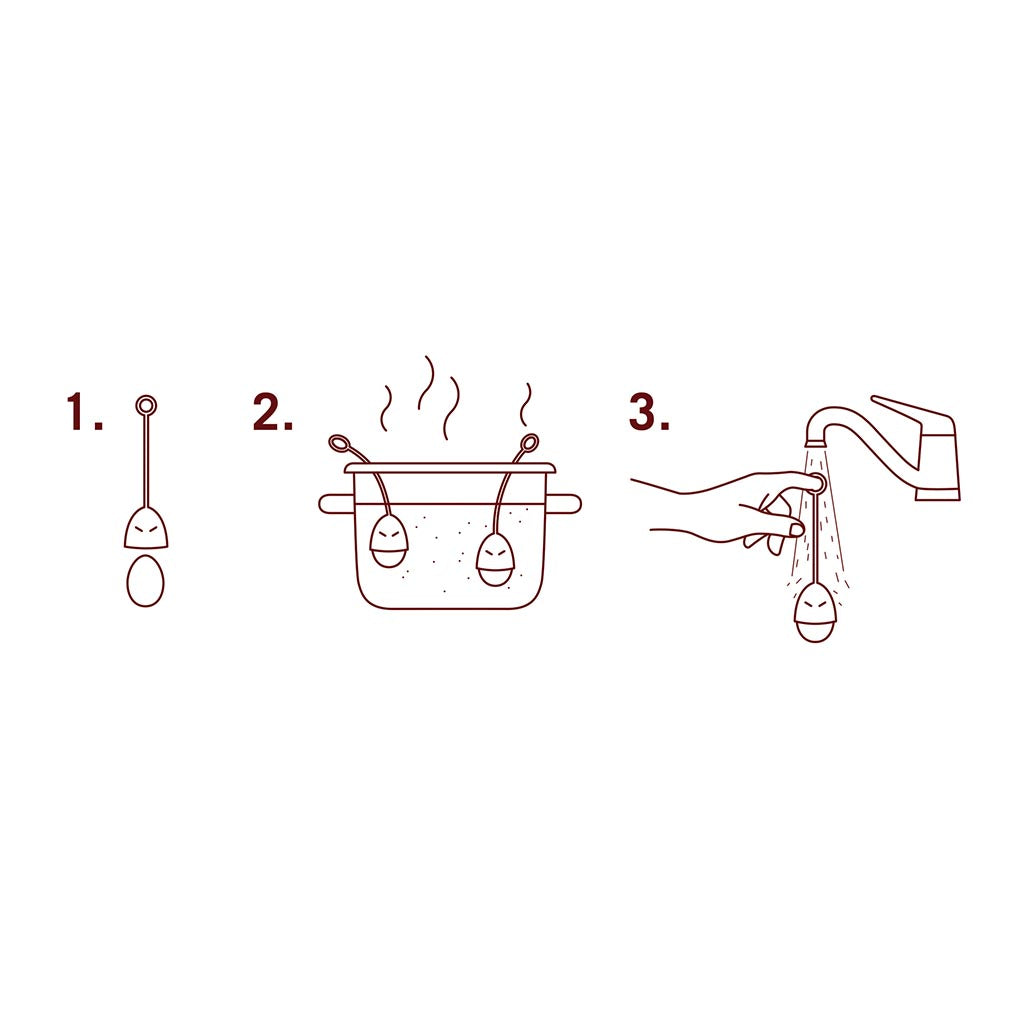 1.

2.

3.