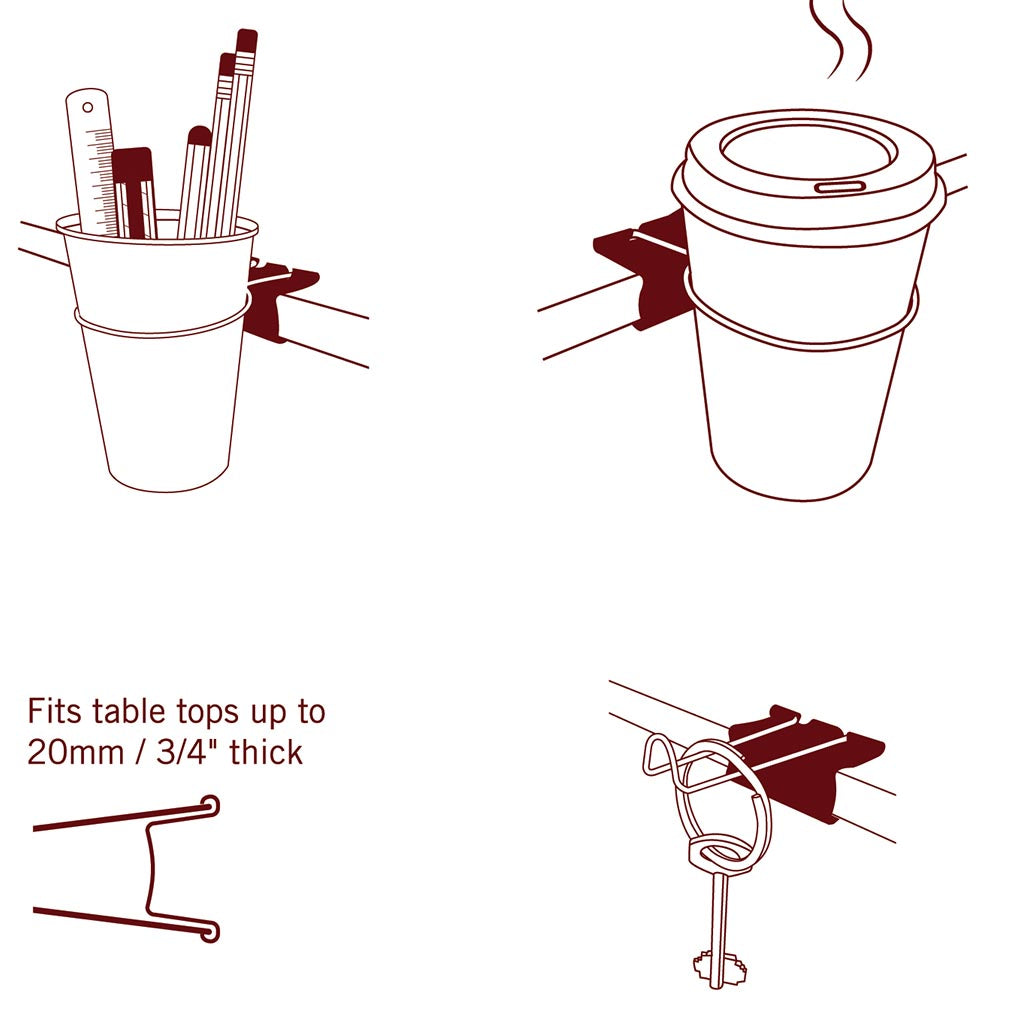 Fits table tops up to 20mm / 3/4" thick