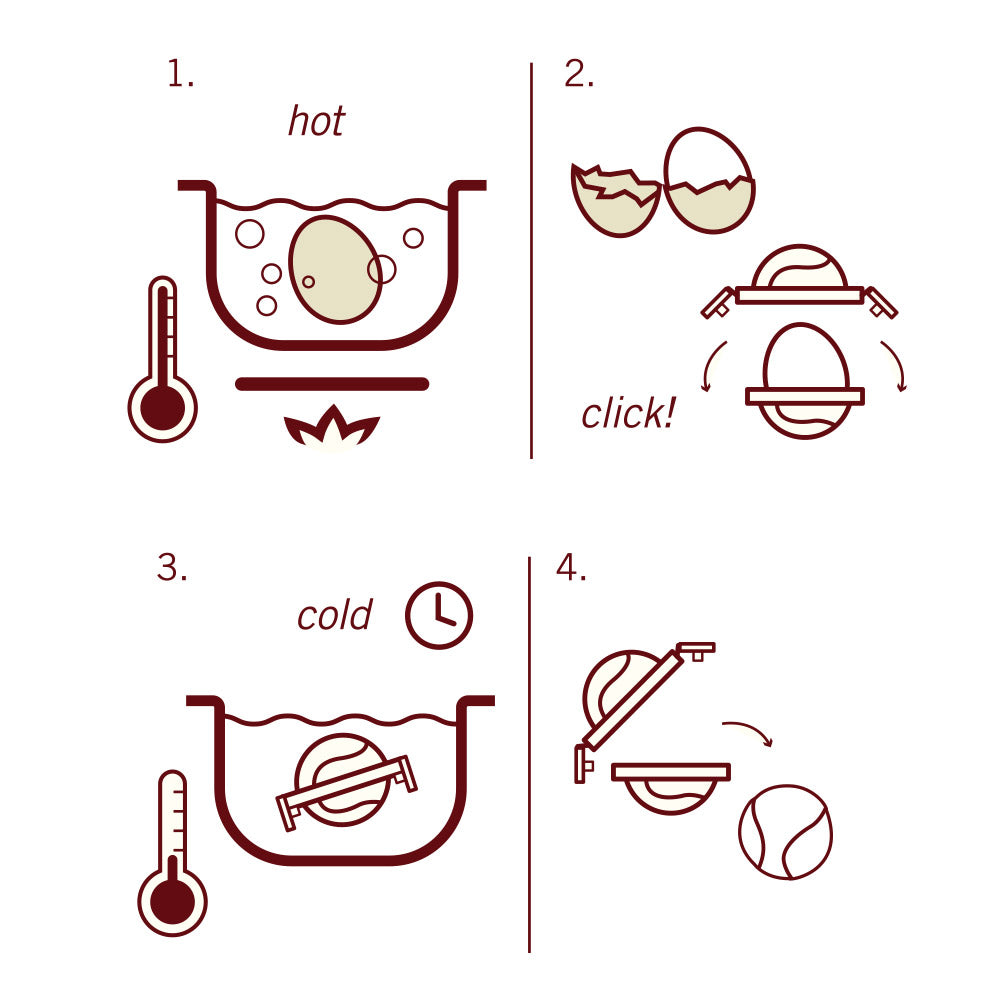 1.

hot

2.

click!

3.

cold

4.