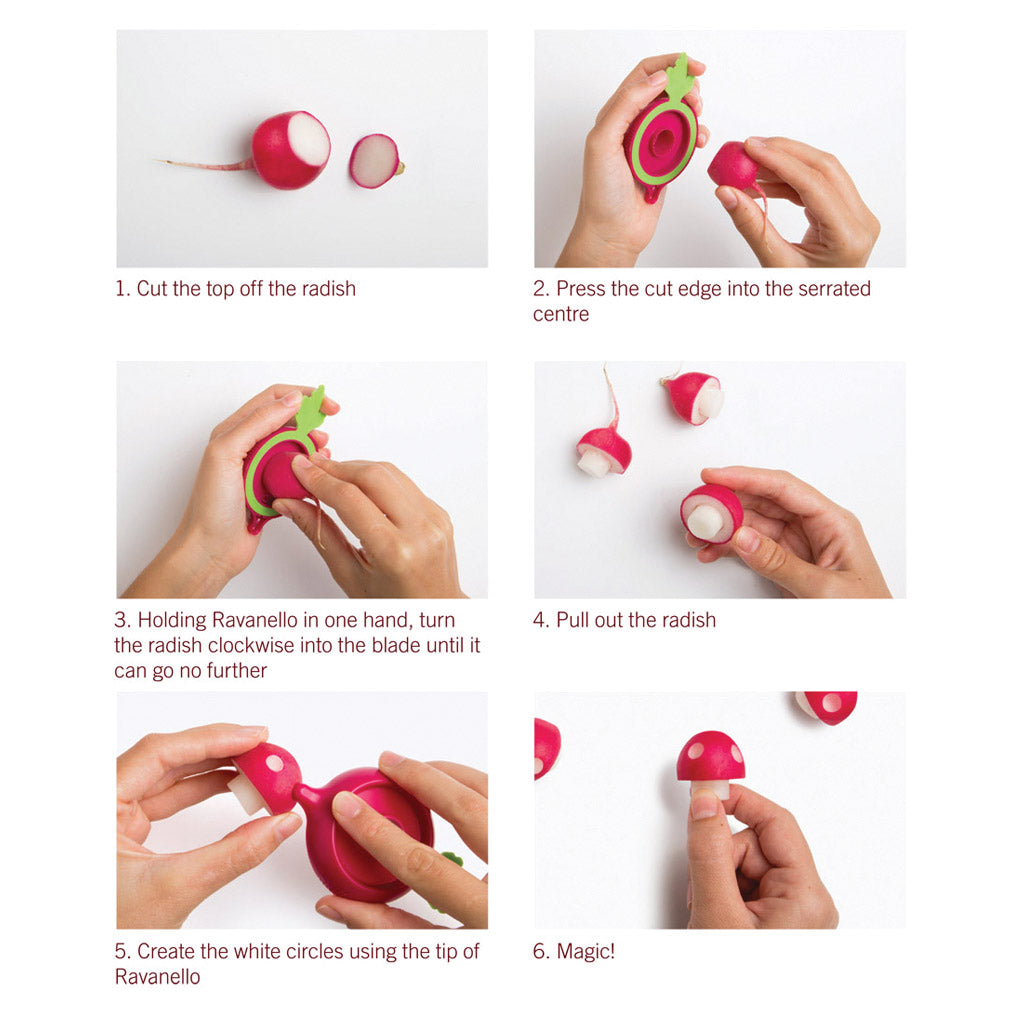 1. Cut the top off the radish

2. Press the cut edge into the serrated centre

3. Holding Ravanello in one hand, turn the radish clockwise into the blade until it can go no further

4. Pull out the radish

5. Create the white circles using the tip of Ravanello

6. Magic!